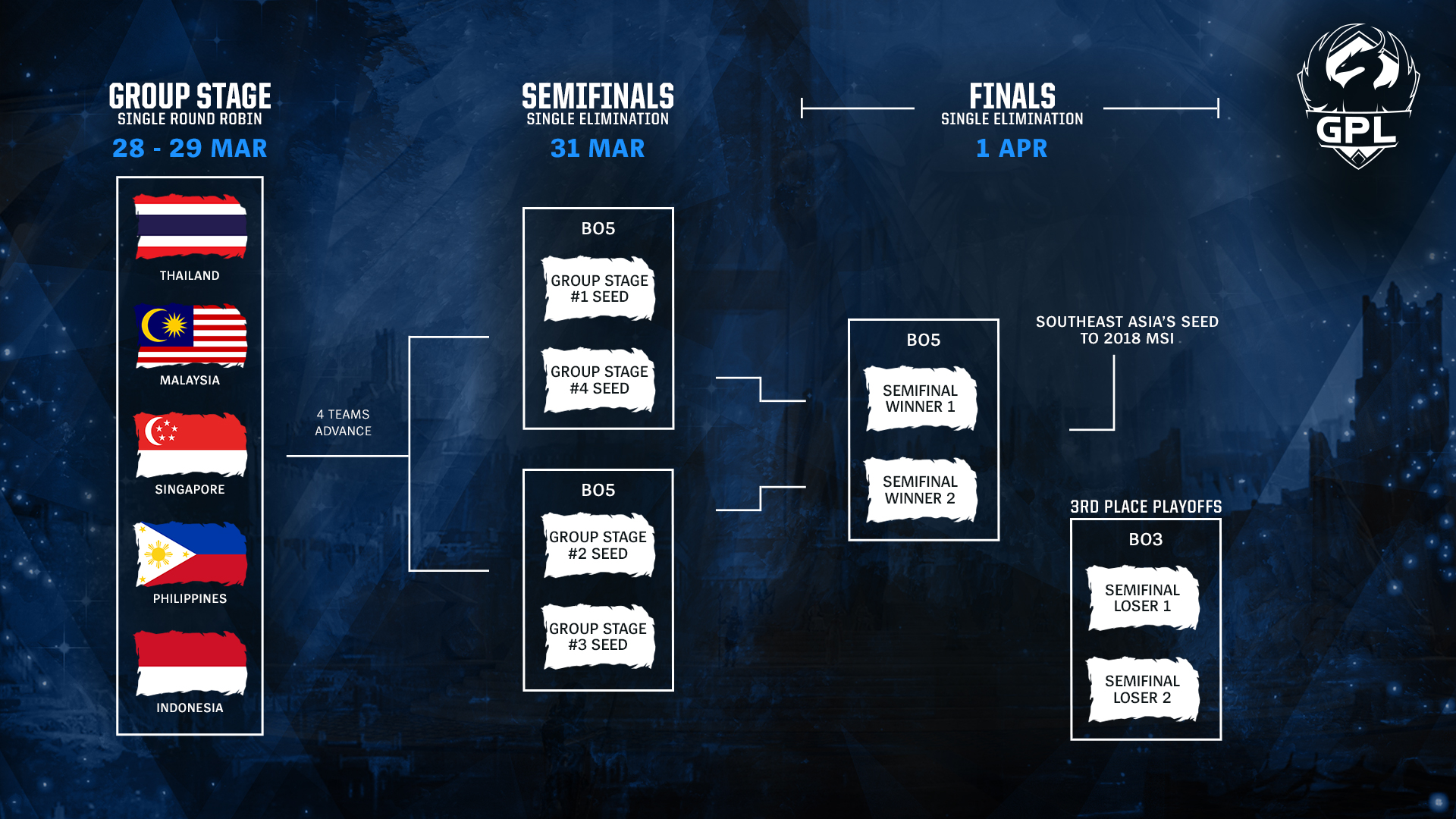 GROUP STAGE
SINGLE ROUND ROBIN
28 - 29 MAR

THAILAND

MALAYSIA

SINGAPORE

PHILIPPINES

INDONESIA

4 TEAMS ADVANCE

SEMIFINALS
SINGLE ELIMINATION
31 MAR

BO5

GROUP STAGE #1 SEED

GROUP STAGE #4 SEED

BO5

GROUP STAGE #2 SEED

GROUP STAGE #3 SEED

FINALS
SINGLE ELIMINATION
1 APR

BO5

SEMIFINAL WINNER 1

SEMIFINAL WINNER 2

SOUTHEAST ASIA'S SEED TO 2018 MSI

3RD PLACE PLAYOFFS

BO3

SEMIFINAL LOSER 1

SEMIFINAL LOSER 2

GPL