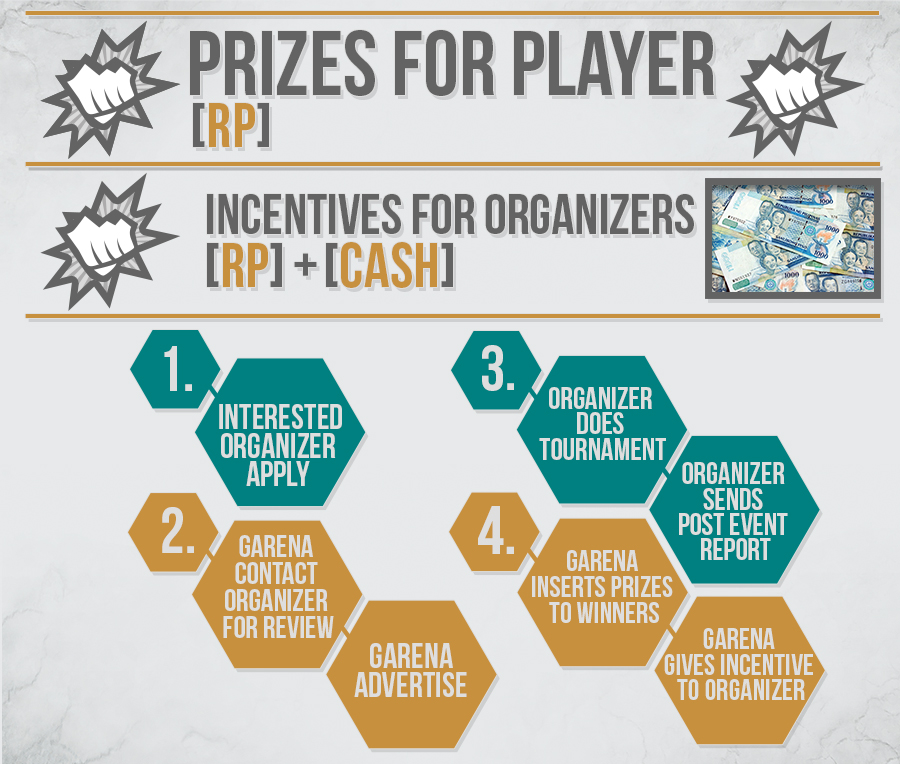 PRIZES FOR PLAYER
[RP]

INCENTIVES FOR ORGANIZERS
[RP] + [CASH]

1.
INTERESTED ORGANIZER APPLY

2.
GARENA CONTACT ORGANIZER FOR REVIEW

GARENA ADVERTISE

3.
ORGANIZER DOES TOURNAMENT

ORGANIZER SENDS POST EVENT REPORT

4.
GARENA INSERTS PRIZES TO WINNERS

GARENA GIVES INCENTIVE TO ORGANIZER